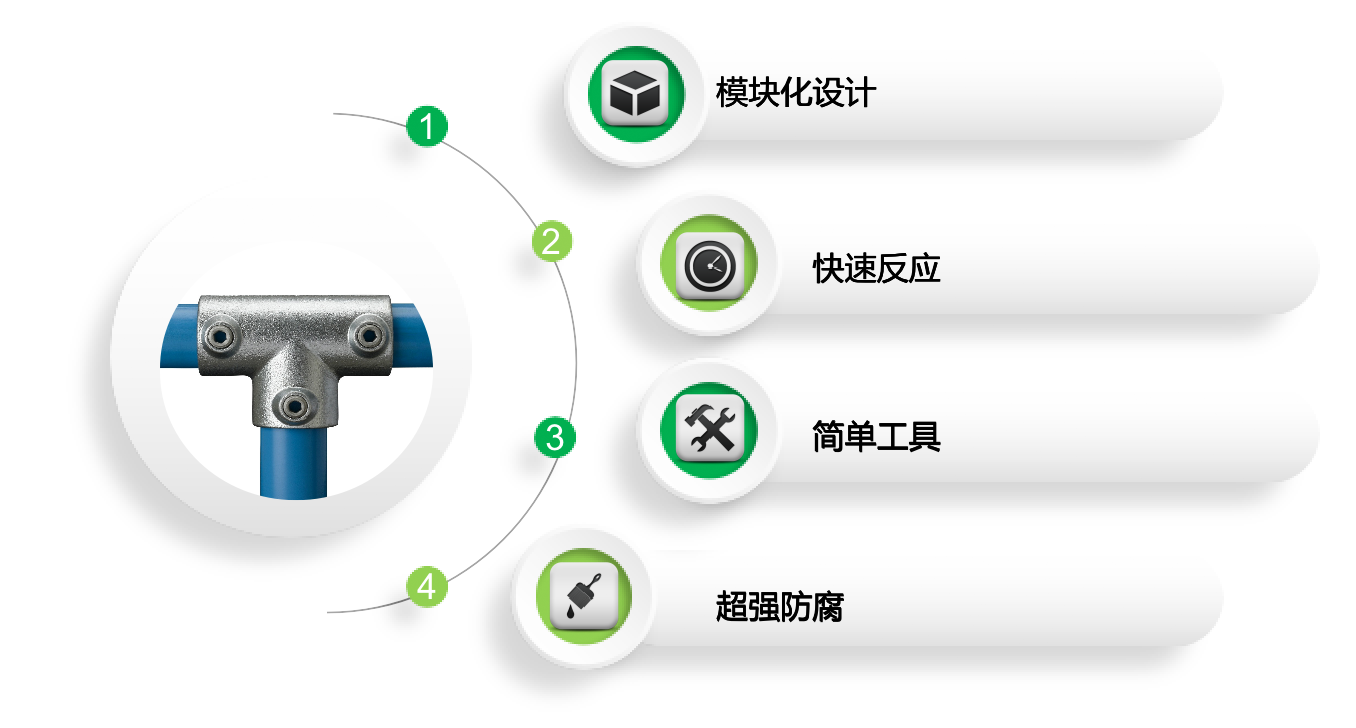 1
模块化设计

2
快速反应

3
简单工具

4
超强防腐